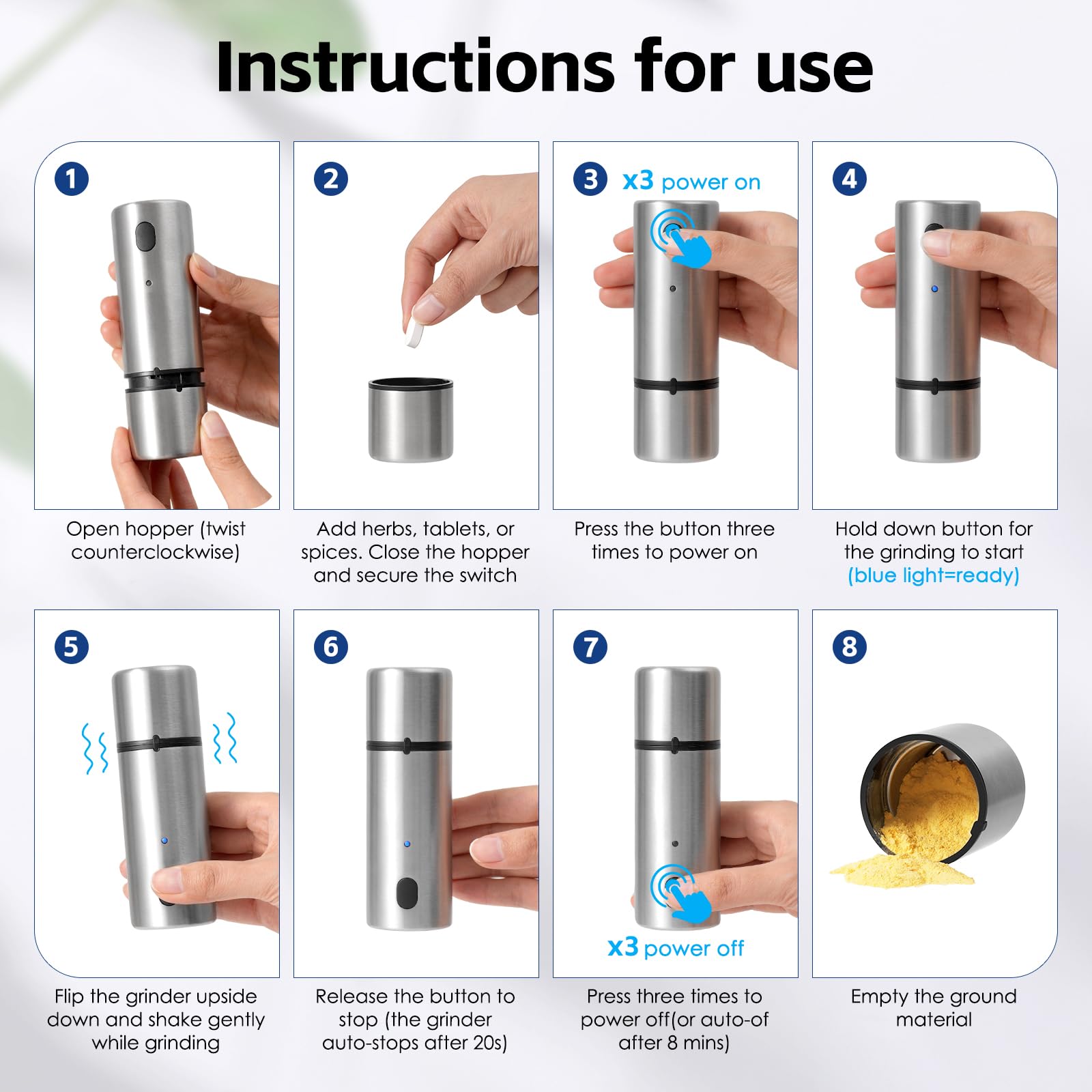 Instructions for use

1

Open hopper (twist counterclockwise)

2

Add herbs, tablets, or spices. Close the hopper and secure the switch

3 x3 power on

Press the button three times to power on

4

Hold down button for the grinding to start (blue light=ready)

5

Flip the grinder upside down and shake gently while grinding

6

Release the button to stop (the grinder auto-stops after 20s)

7

x3 power off

Press three times to power off(or auto-of after 8 mins)

8

Empty the ground material