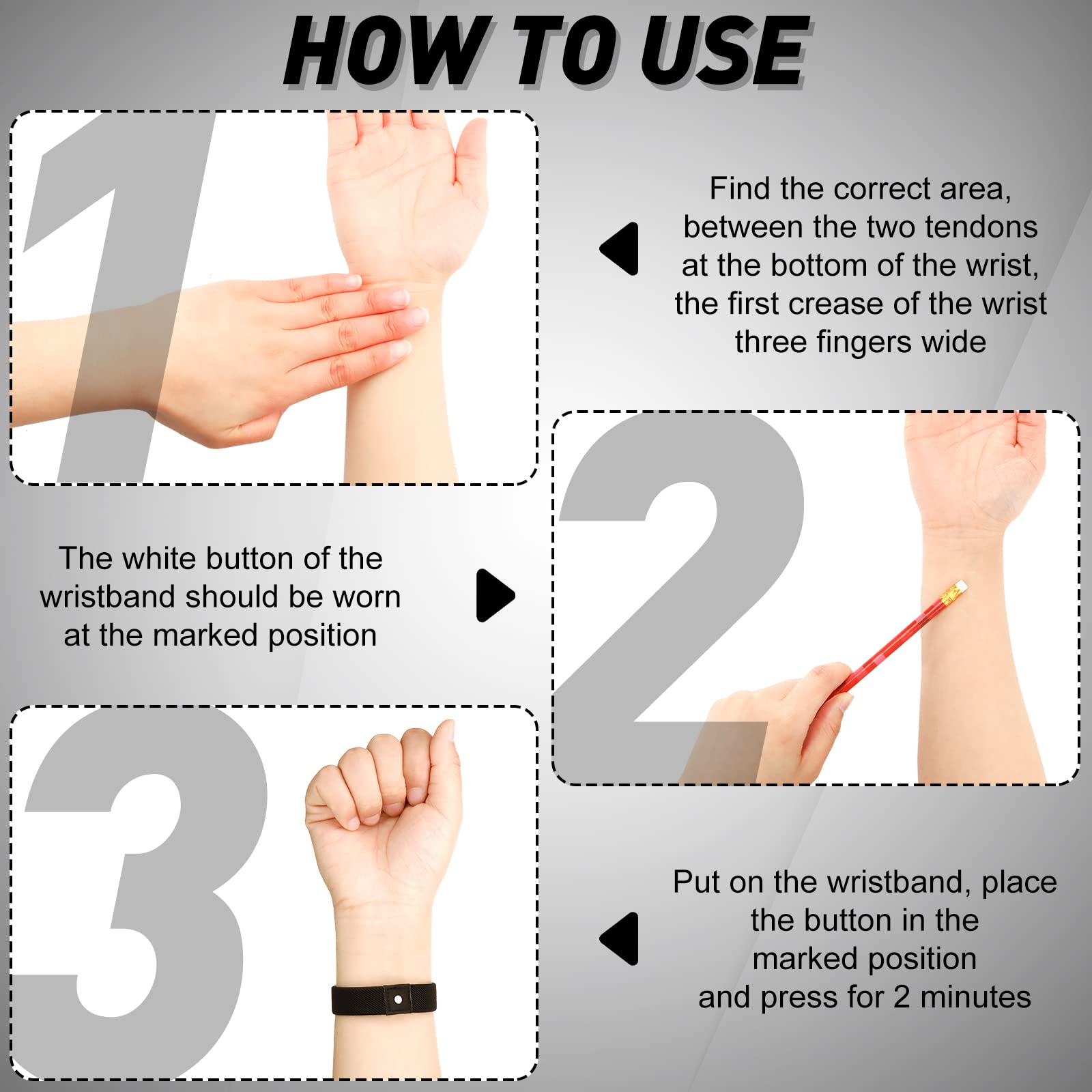 HOW TO USE

1

Find the correct area, between the two tendons at the bottom of the wrist, the first crease of the wrist three fingers wide

The white button of the wristband should be worn at the marked position

2

3

Put on the wristband, place the button in the marked position and press for 2 minutes