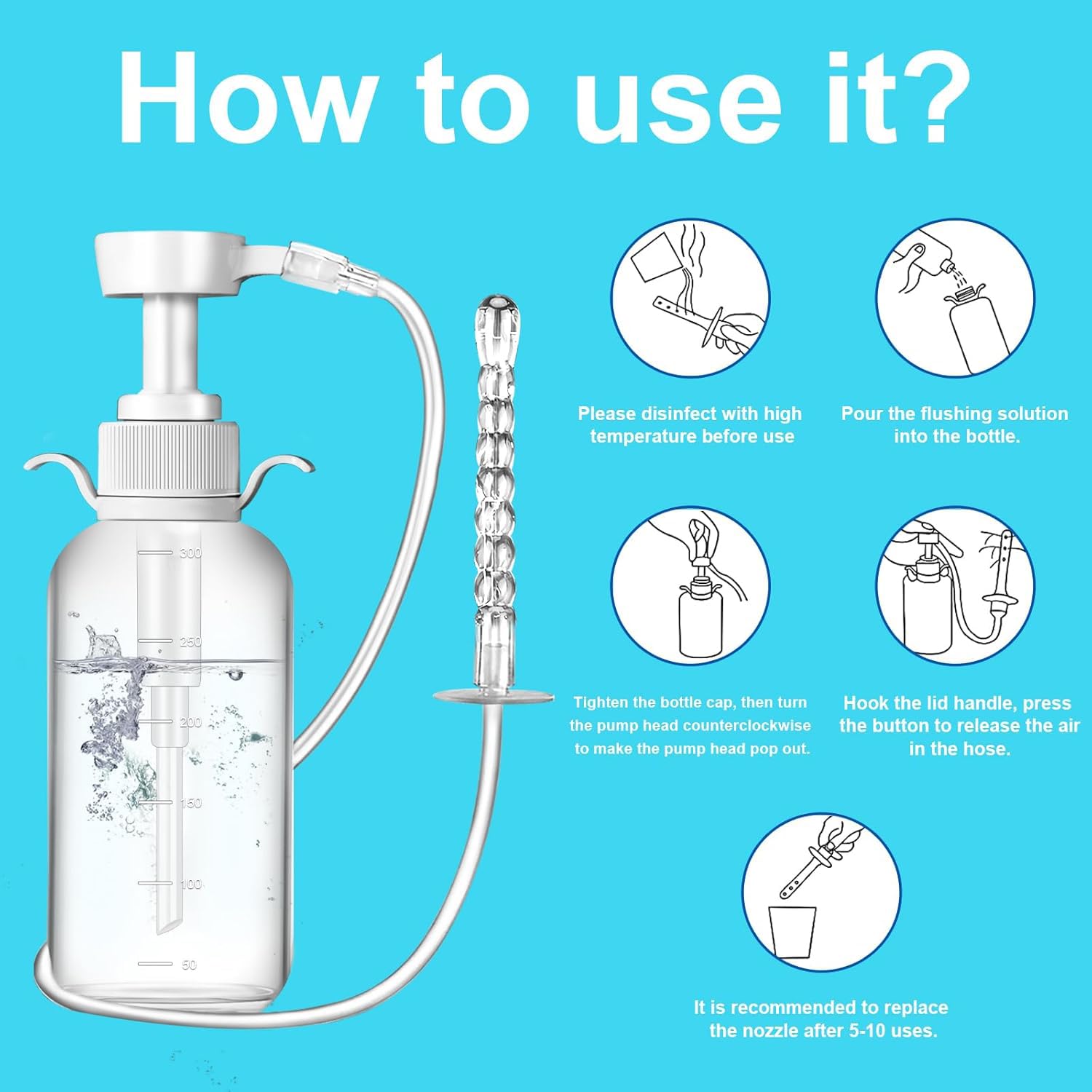 How to use it?

300
250
200
150
100
50

Please disinfect with high temperature before use

Pour the flushing solution into the bottle.

Tighten the bottle cap, then turn the pump head counterclockwise to make the pump head pop out.

Hook the lid handle, press the button to release the air in the hose.

It is recommended to replace the nozzle after 5-10 uses.