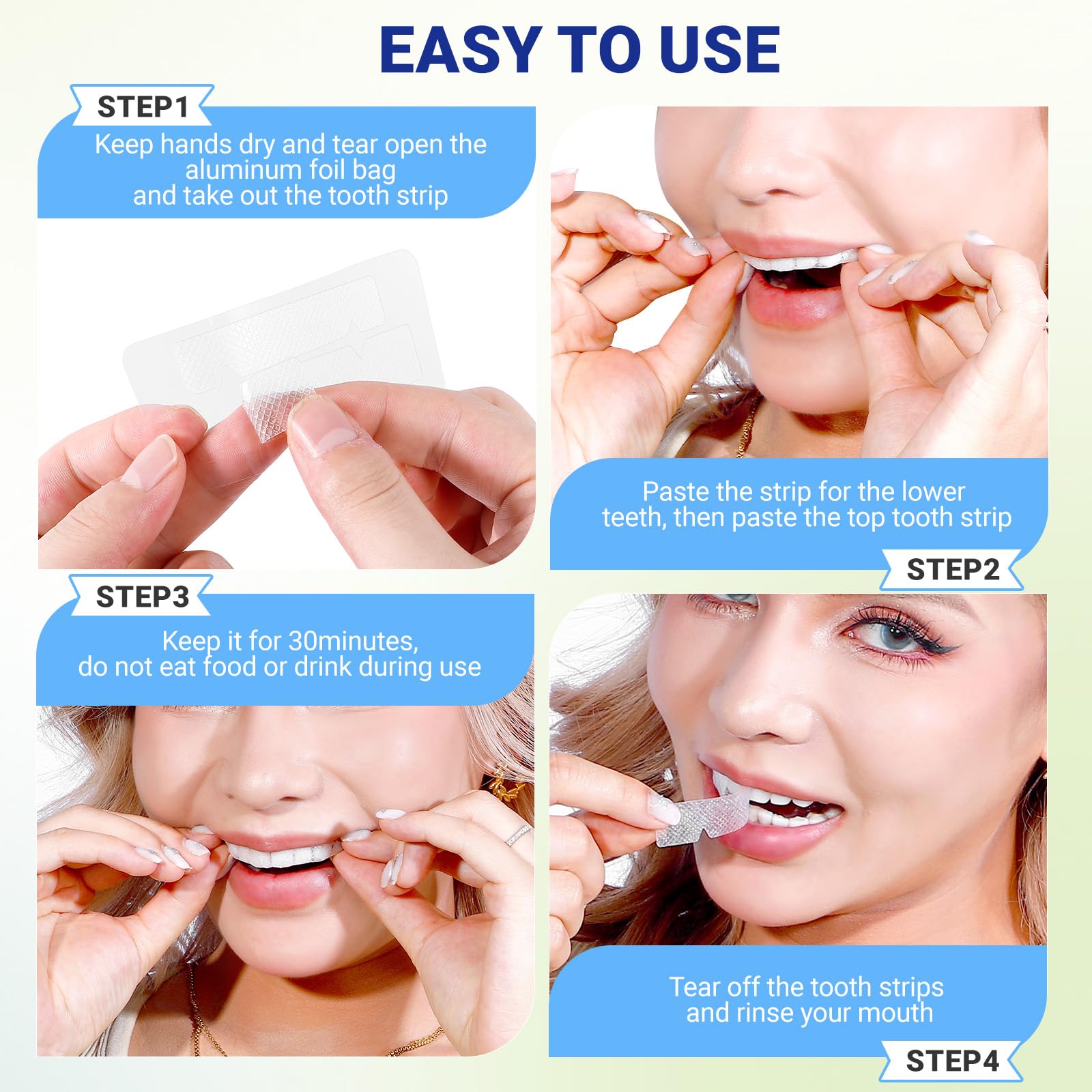 EASY TO USE

STEP1
Keep hands dry and tear open the aluminum foil bag and take out the tooth strip

Paste the strip for the lower teeth, then paste the top tooth strip
STEP2

STEP3
Keep it for 30minutes, do not eat food or drink during use

Tear off the tooth strips and rinse your mouth
STEP4