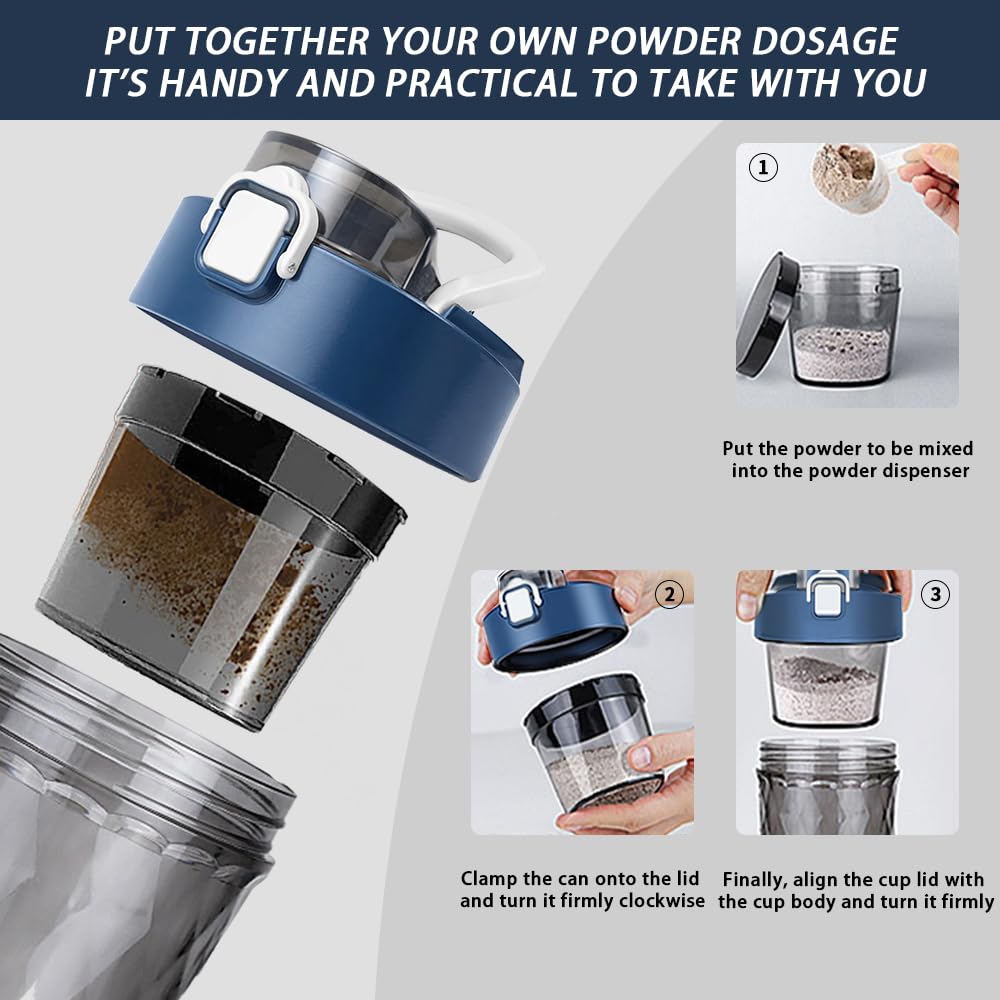 PUT TOGETHER YOUR OWN POWDER DOSAGE
IT'S HANDY AND PRACTICAL TO TAKE WITH YOU

①

Put the powder to be mixed into the powder dispenser

②

Clamp the can onto the lid and turn it firmly clockwise

③

Finally, align the cup lid with the cup body and turn it firmly