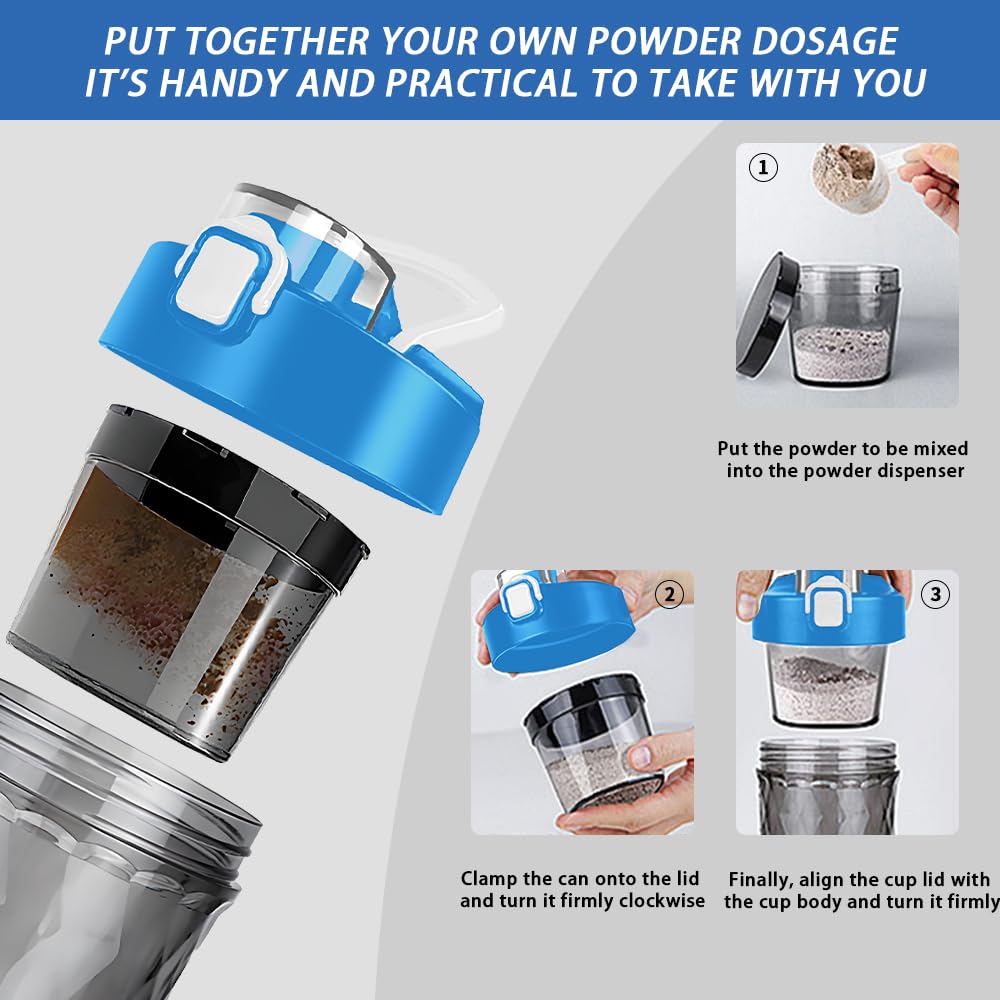 PUT TOGETHER YOUR OWN POWDER DOSAGE
IT'S HANDY AND PRACTICAL TO TAKE WITH YOU

①

Put the powder to be mixed into the powder dispenser

②

Clamp the can onto the lid and turn it firmly clockwise

③

Finally, align the cup lid with the cup body and turn it firmly