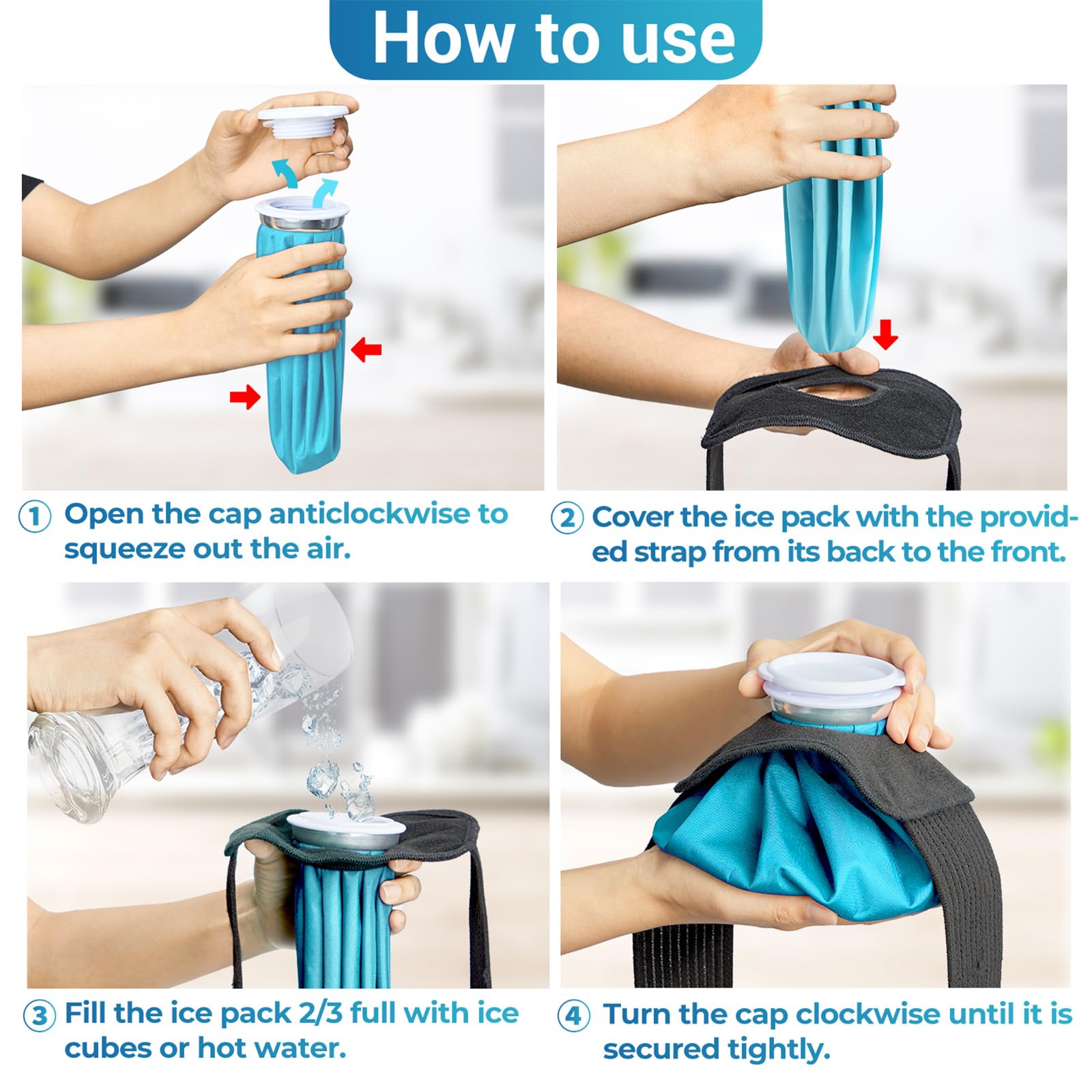 How to use

1 Open the cap anticlockwise to squeeze out the air.

2 Cover the ice pack with the provided strap from its back to the front.

3 Fill the ice pack 2/3 full with ice cubes or hot water.

4 Turn the cap clockwise until it is secured tightly.