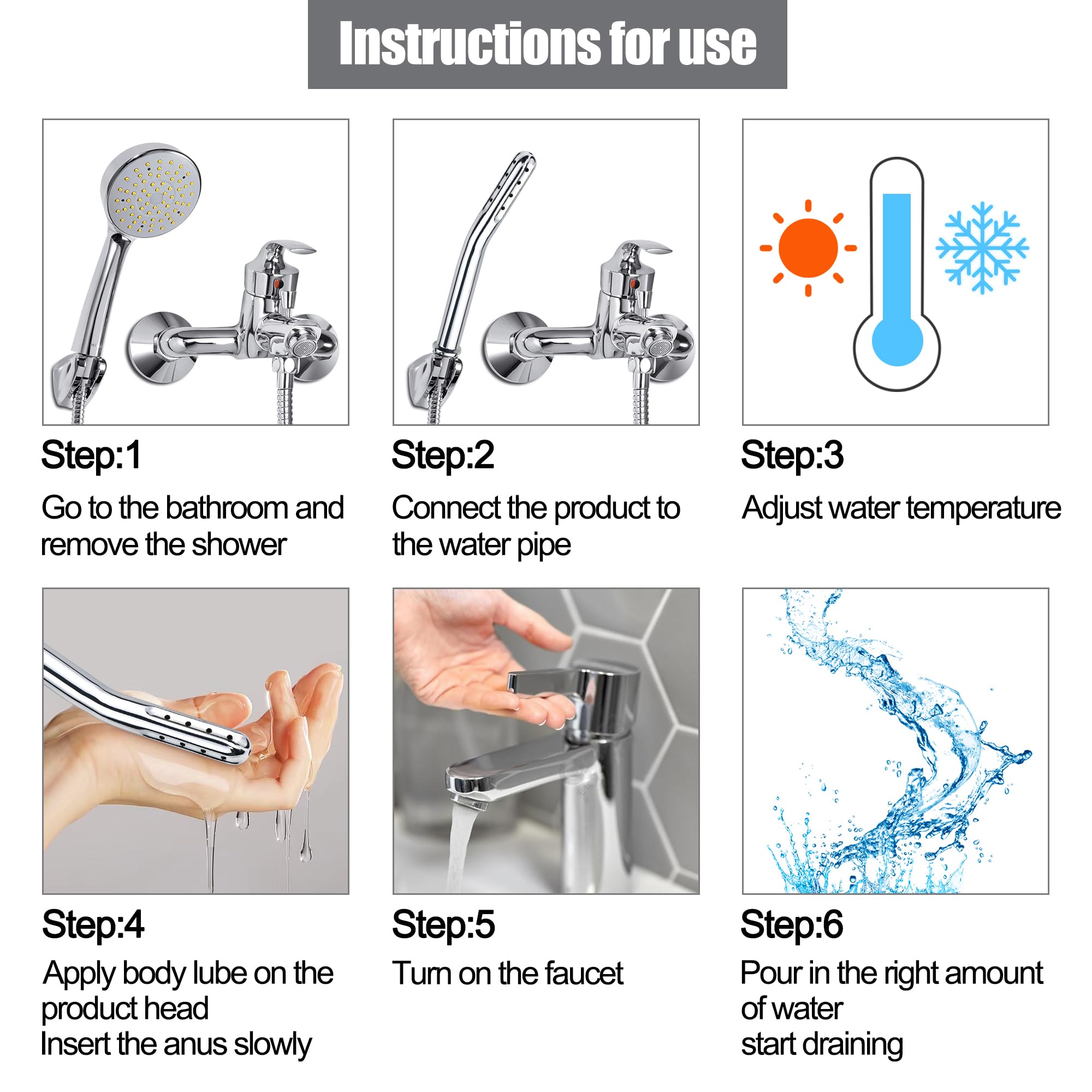 Instructions for use

Step:1
Go to the bathroom and remove the shower

Step:2
Connect the product to the water pipe

Step:3
Adjust water temperature

Step:4
Apply body lube on the product head
Insert the anus slowly

Step:5
Turn on the faucet

Step:6
Pour in the right amount of water
start draining