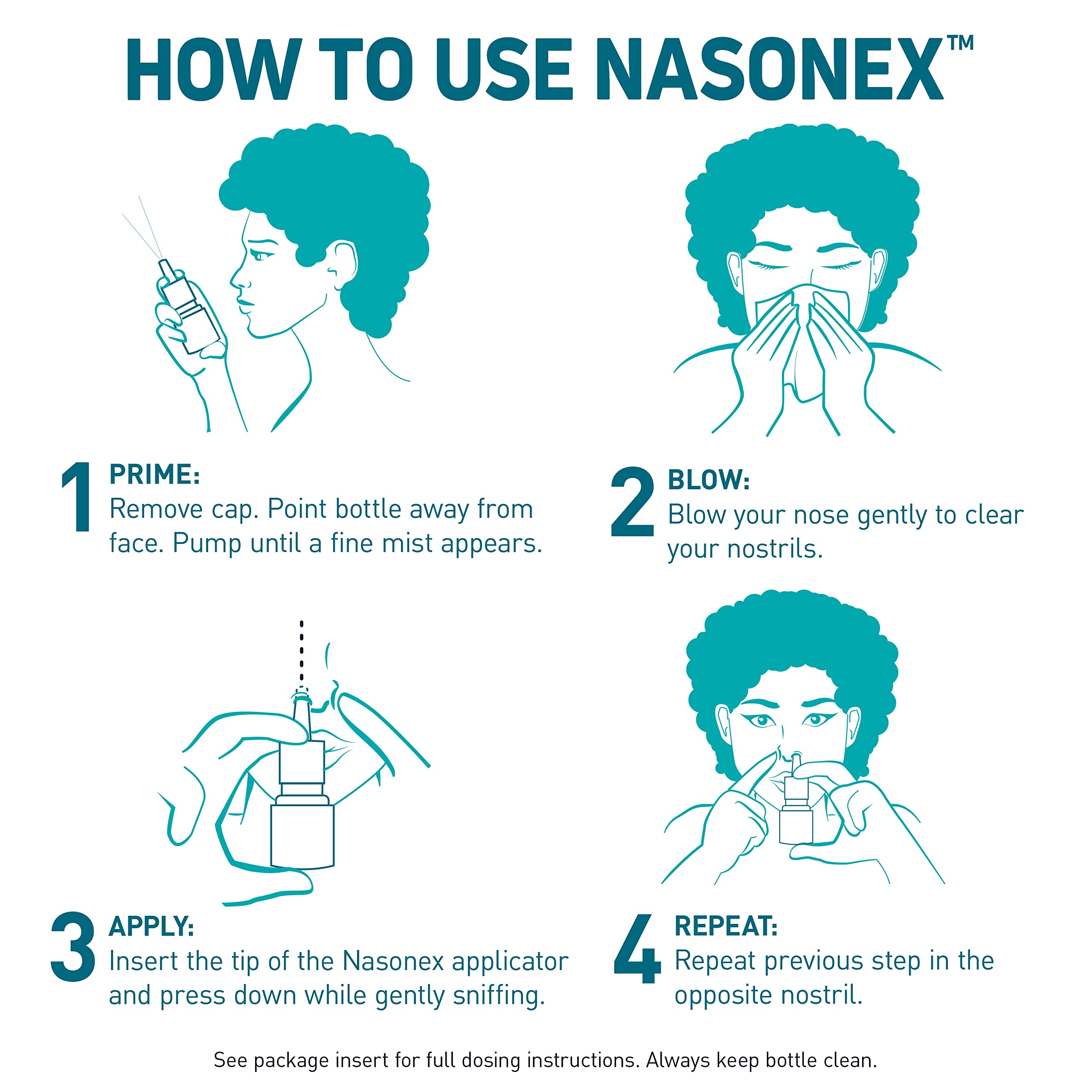 HOW TO USE NASONEX™

1 PRIME:
Remove cap. Point bottle away from face. Pump until a fine mist appears.

2 BLOW:
Blow your nose gently to clear your nostrils.

3 APPLY:
Insert the tip of the Nasonex applicator and press down while gently sniffing.

4 REPEAT:
Repeat previous step in the opposite nostril.

See package insert for full dosing instructions. Always keep bottle clean.