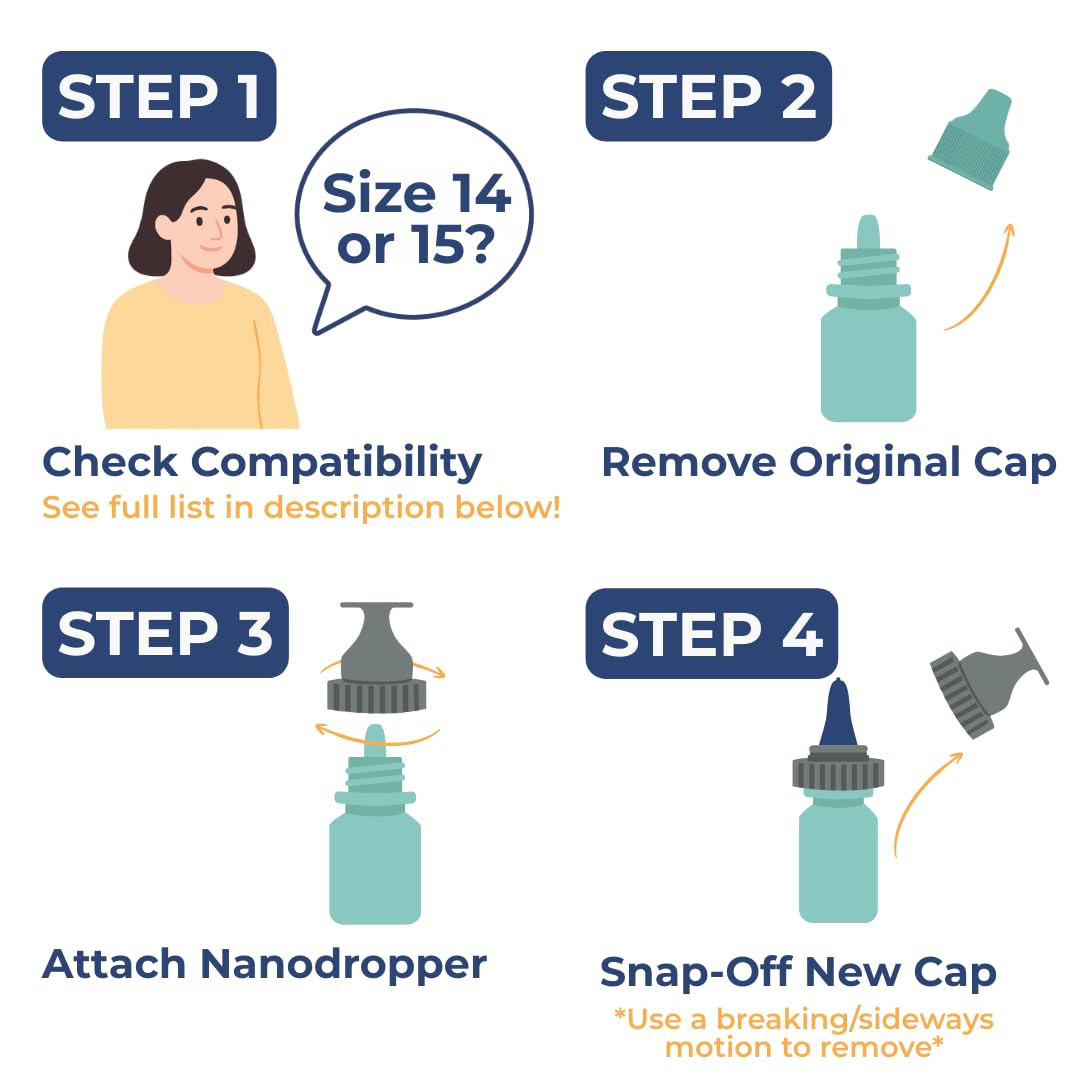 STEP 1

Size 14 or 15?

Check Compatibility
See full list in description below!

STEP 2

Remove Original Cap

STEP 3

Attach Nanodropper

STEP 4

Snap-Off New Cap
*Use a breaking/sideways motion to remove*