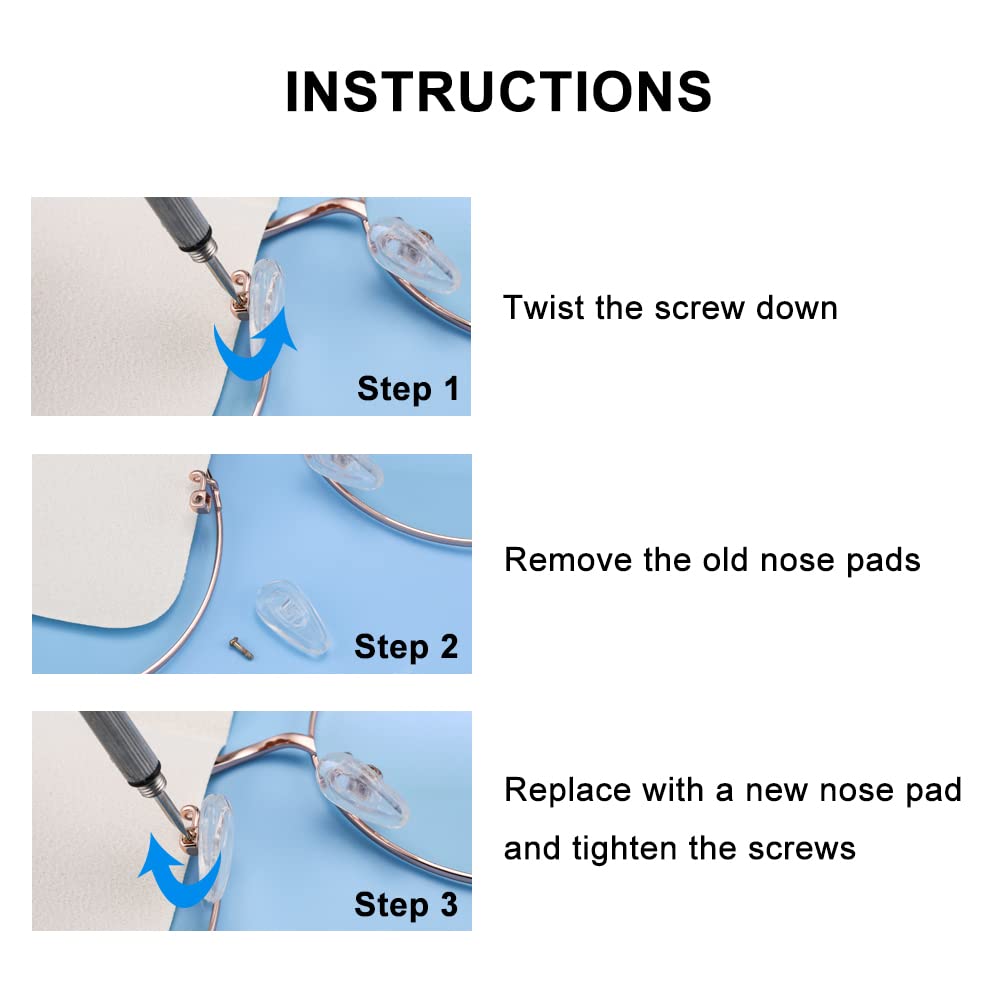 INSTRUCTIONS

Step 1

Twist the screw down

Step 2

Remove the old nose pads

Step 3

Replace with a new nose pad and tighten the screws