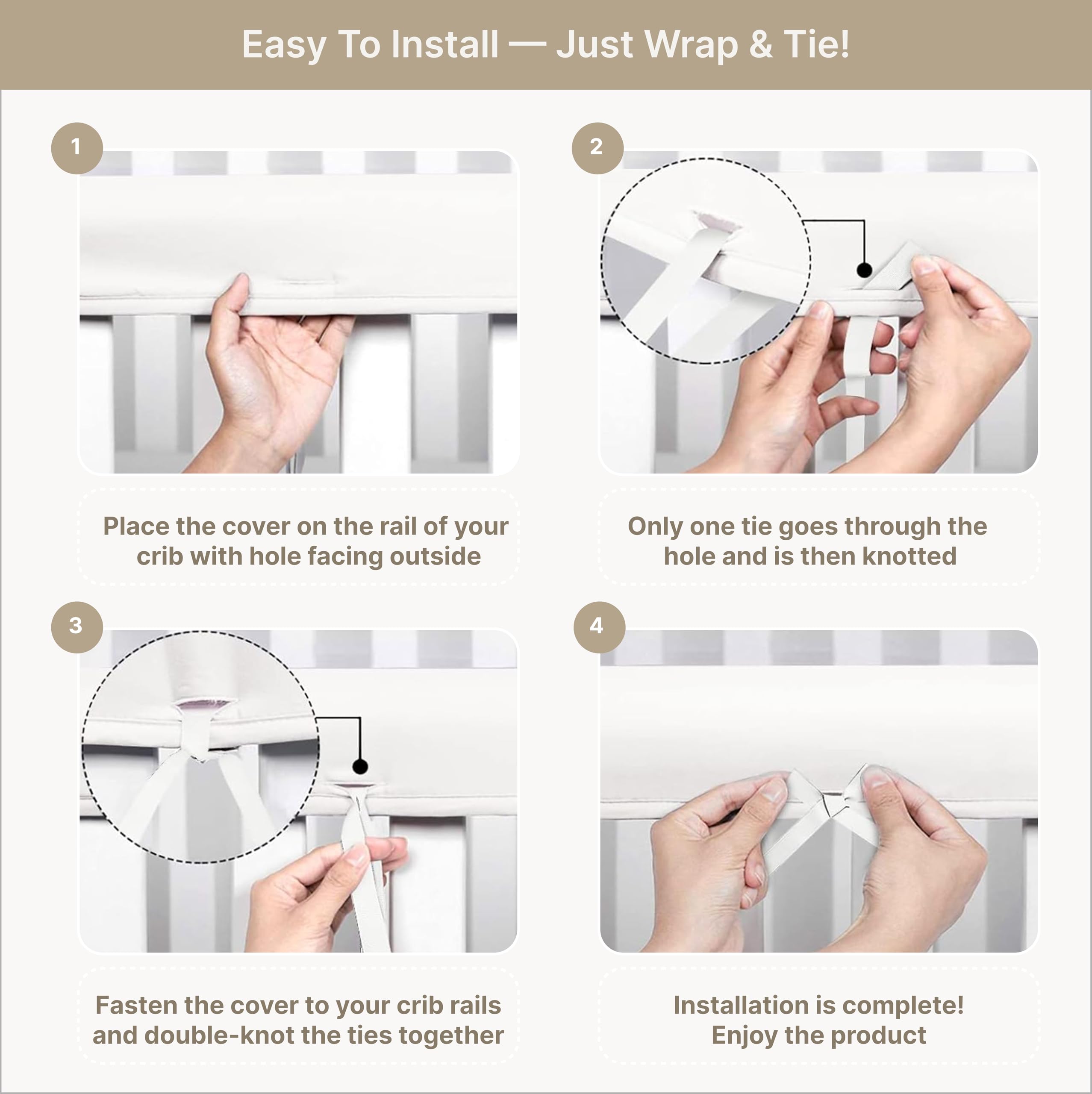 Easy To Install — Just Wrap & Tie!

1

Place the cover on the rail of your crib with hole facing outside

2

Only one tie goes through the hole and is then knotted

3

Fasten the cover to your crib rails and double-knot the ties together

4

Installation is complete! Enjoy the product