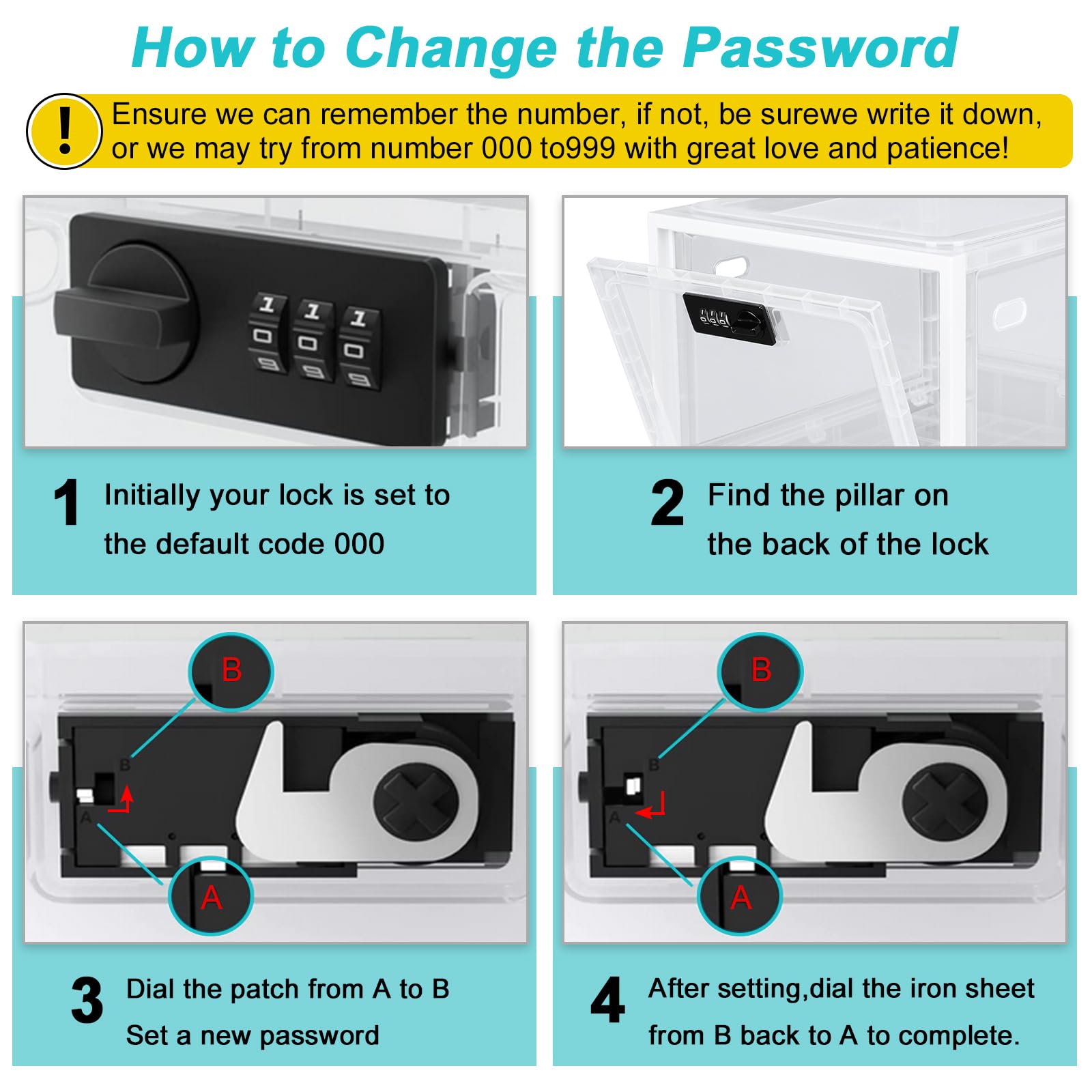 How to Change the Password

!

Ensure we can remember the number, if not, be surewe write it down, or we may try from number 000 to999 with great love and patience!

1 1 1
0 0 0
9 9 9

1 Initially your lock is set to the default code 000

2 Find the pillar on the back of the lock

B

B

A

A

3 Dial the patch from A to B Set a new password

B

B

A

A

4 After setting,dial the iron sheet from B back to A to complete.