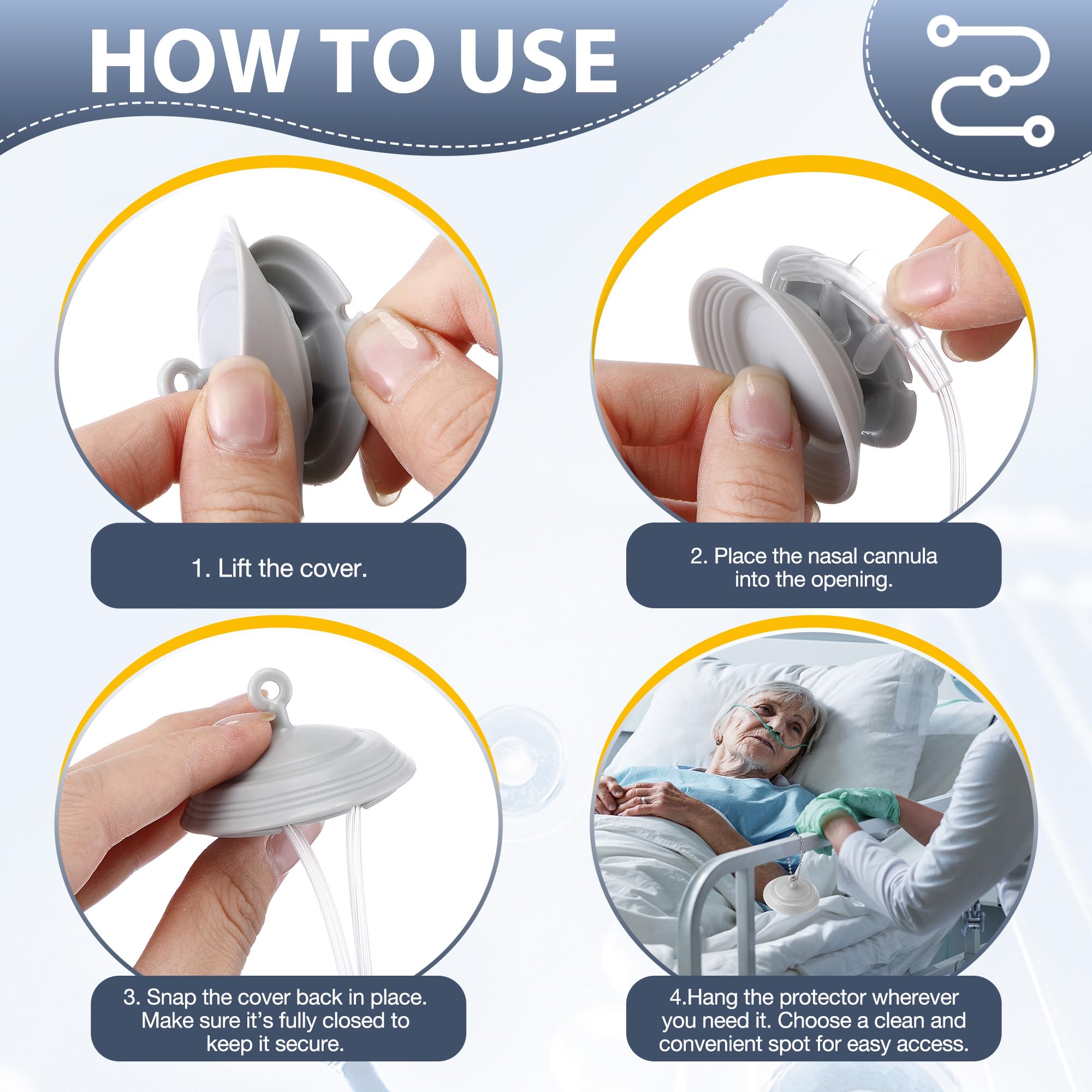 HOW TO USE

1. Lift the cover.

2. Place the nasal cannula into the opening.

3. Snap the cover back in place. Make sure it's fully closed to keep it secure.

4.Hang the protector wherever you need it. Choose a clean and convenient spot for easy access.