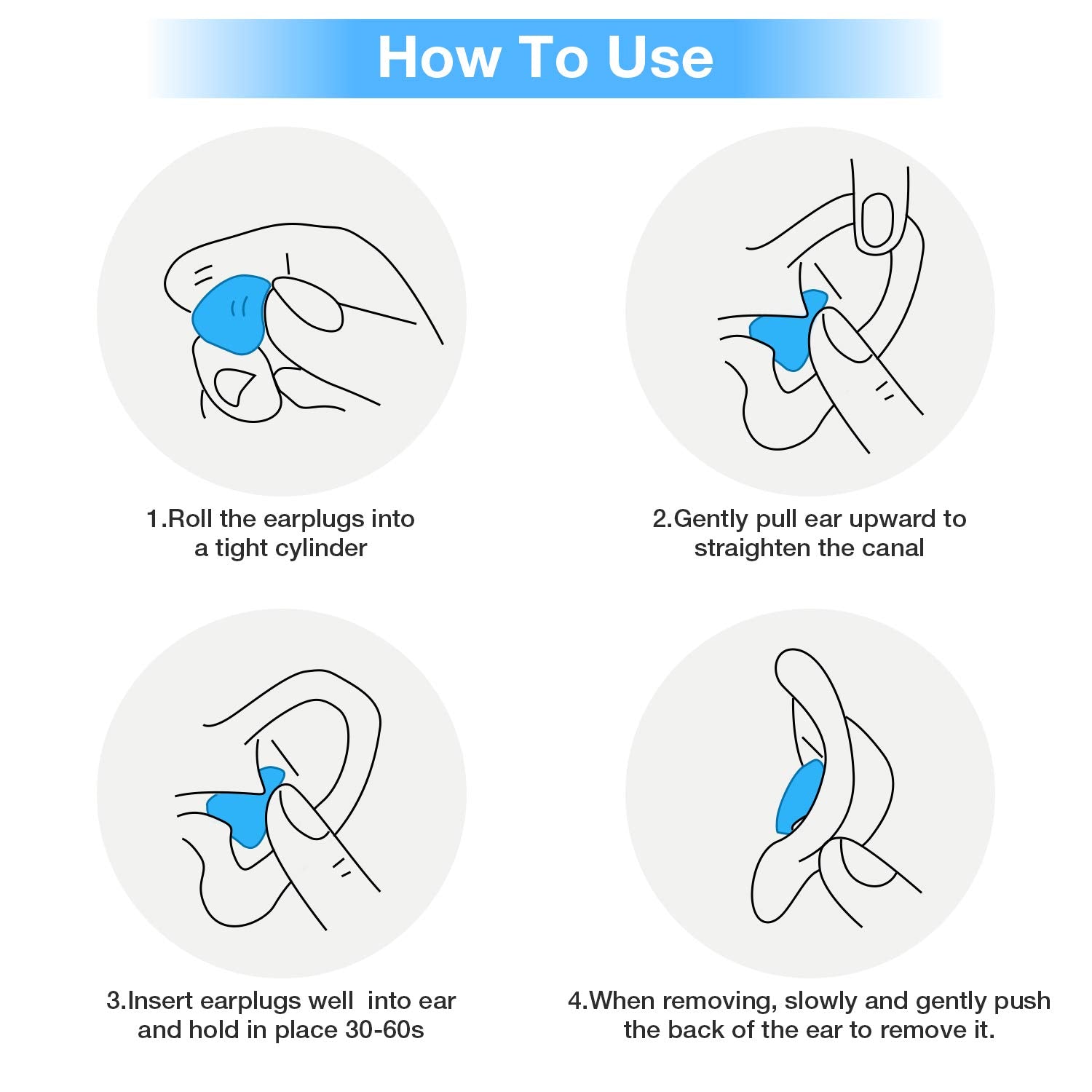 How To Use

1.Roll the earplugs into a tight cylinder

2.Gently pull ear upward to straighten the canal

3.Insert earplugs well into ear and hold in place 30-60s

4.When removing, slowly and gently push the back of the ear to remove it.