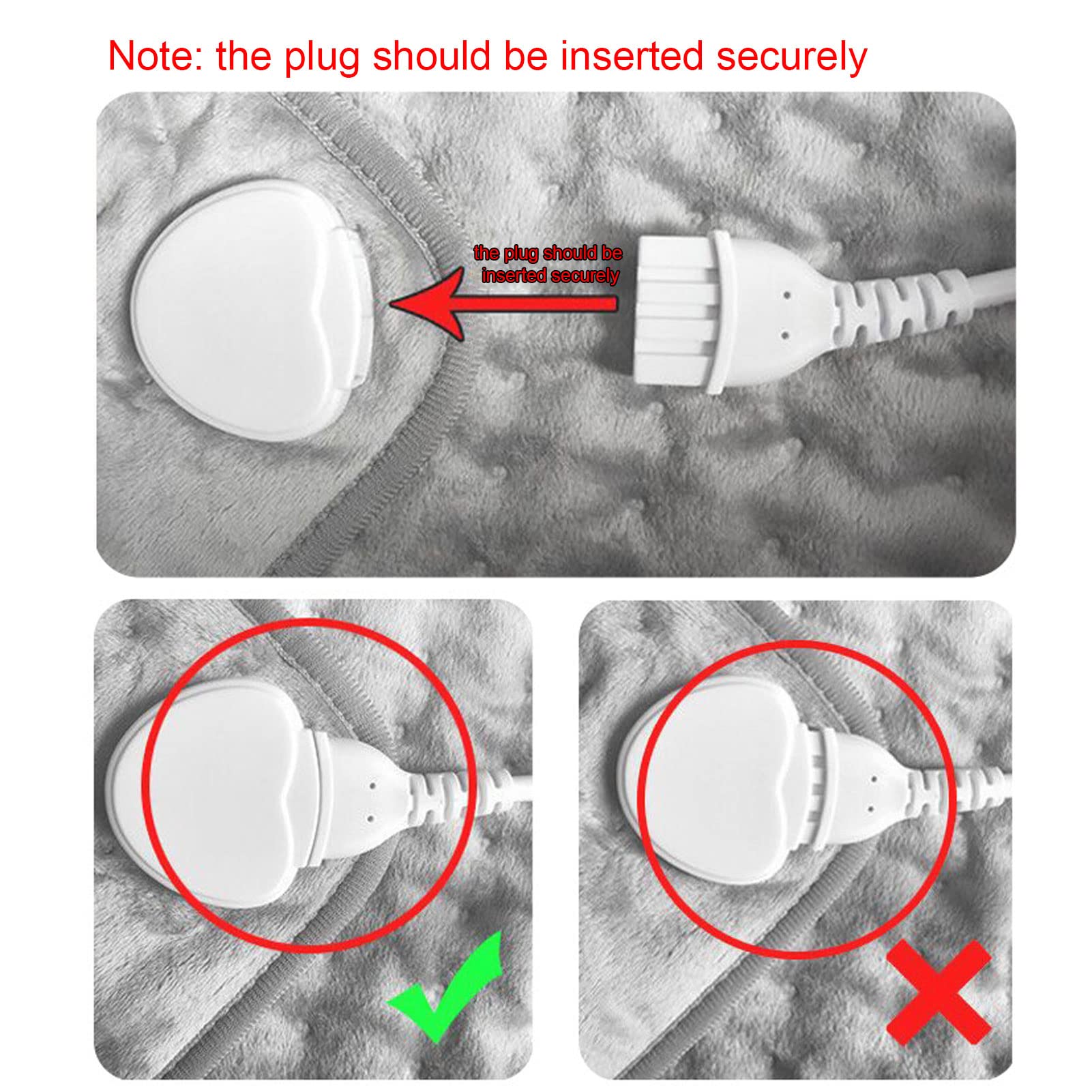 Note: the plug should be inserted securely

the plug should be inserted securely