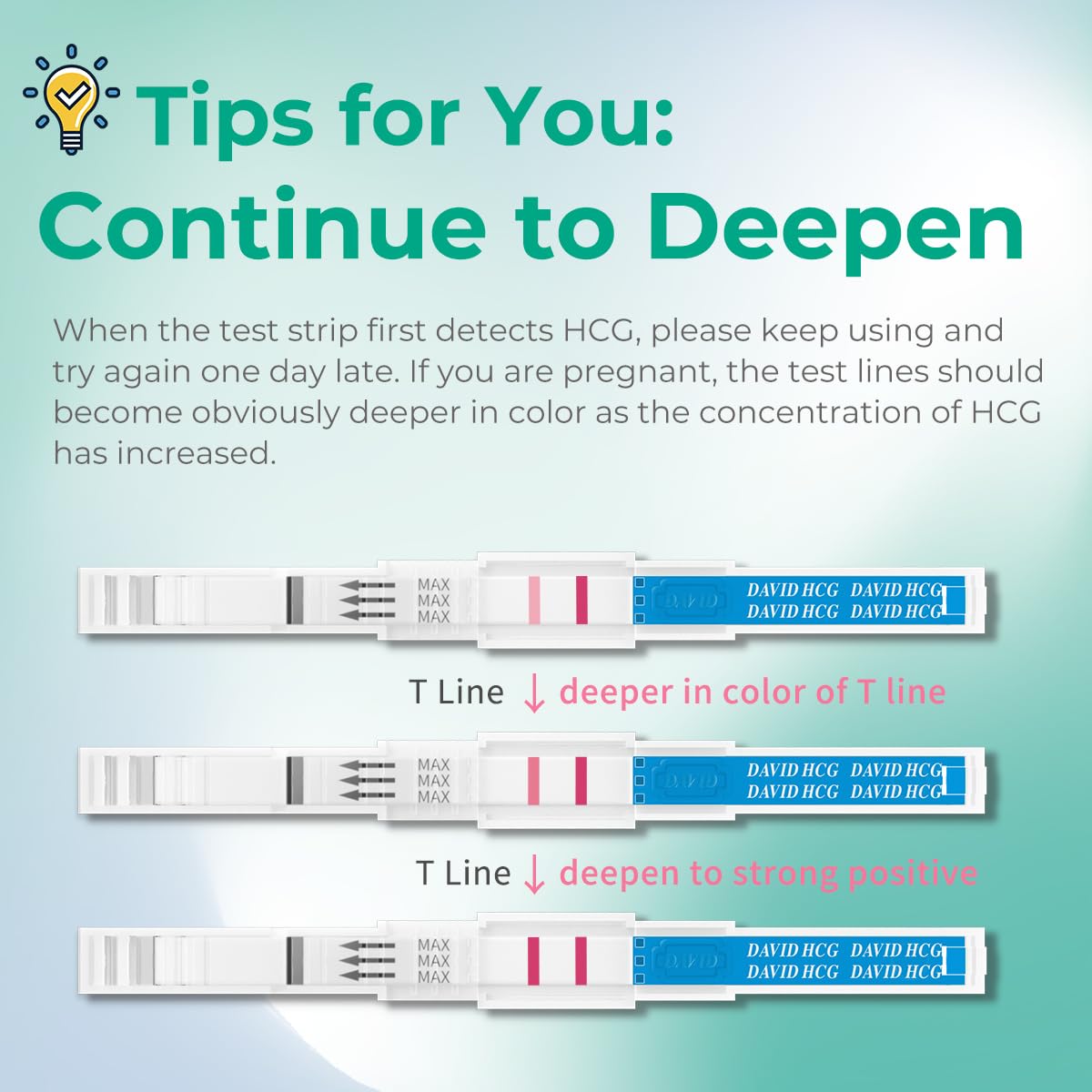 Tips for You:
Continue to Deepen

When the test strip first detects HCG, please keep using and try again one day late. If you are pregnant, the test lines should become obviously deeper in color as the concentration of HCG has increased.

MAX
MAX
MAX
DAVID
DAVID HCG DAVID HCG
DAVID HCG DAVID HCG

T Line ↓ deeper in color of T line

MAX
MAX
MAX
DAVID
DAVID HCG DAVID HCG
DAVID HCG DAVID HCG

T Line ↓ deepen to strong positive

MAX
MAX
MAX
DAVID
DAVID HCG DAVID HCG
DAVID HCG DAVID HCG