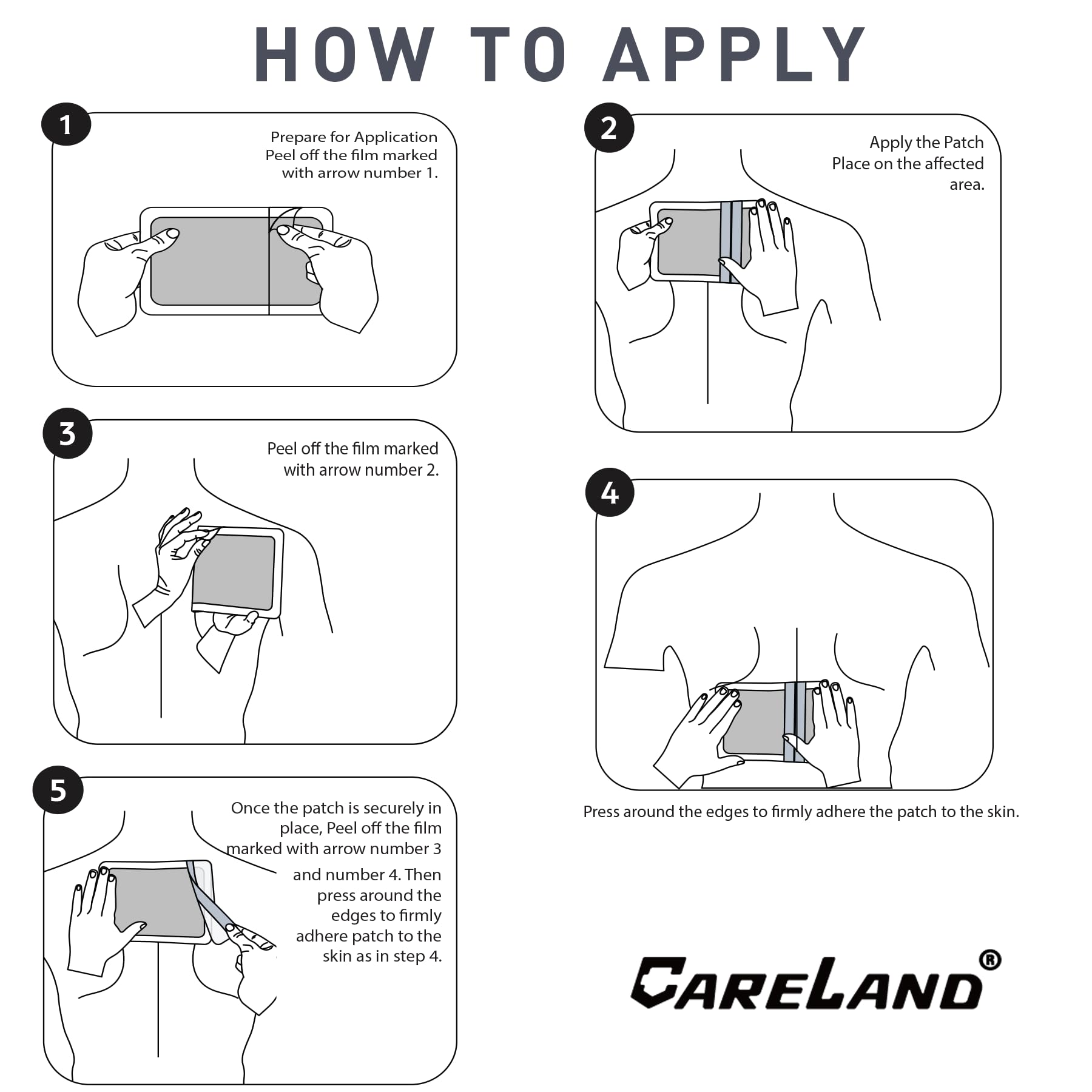 HOW TO APPLY

1

Prepare for Application
Peel off the film marked with arrow number 1.

2

Apply the Patch
Place on the affected area.

3

Peel off the film marked with arrow number 2.

4

Press around the edges to firmly adhere the patch to the skin.

5

Once the patch is securely in place, Peel off the film marked with arrow number 3 and number 4. Then press around the edges to firmly adhere patch to the skin as in step 4.

CARELAND®