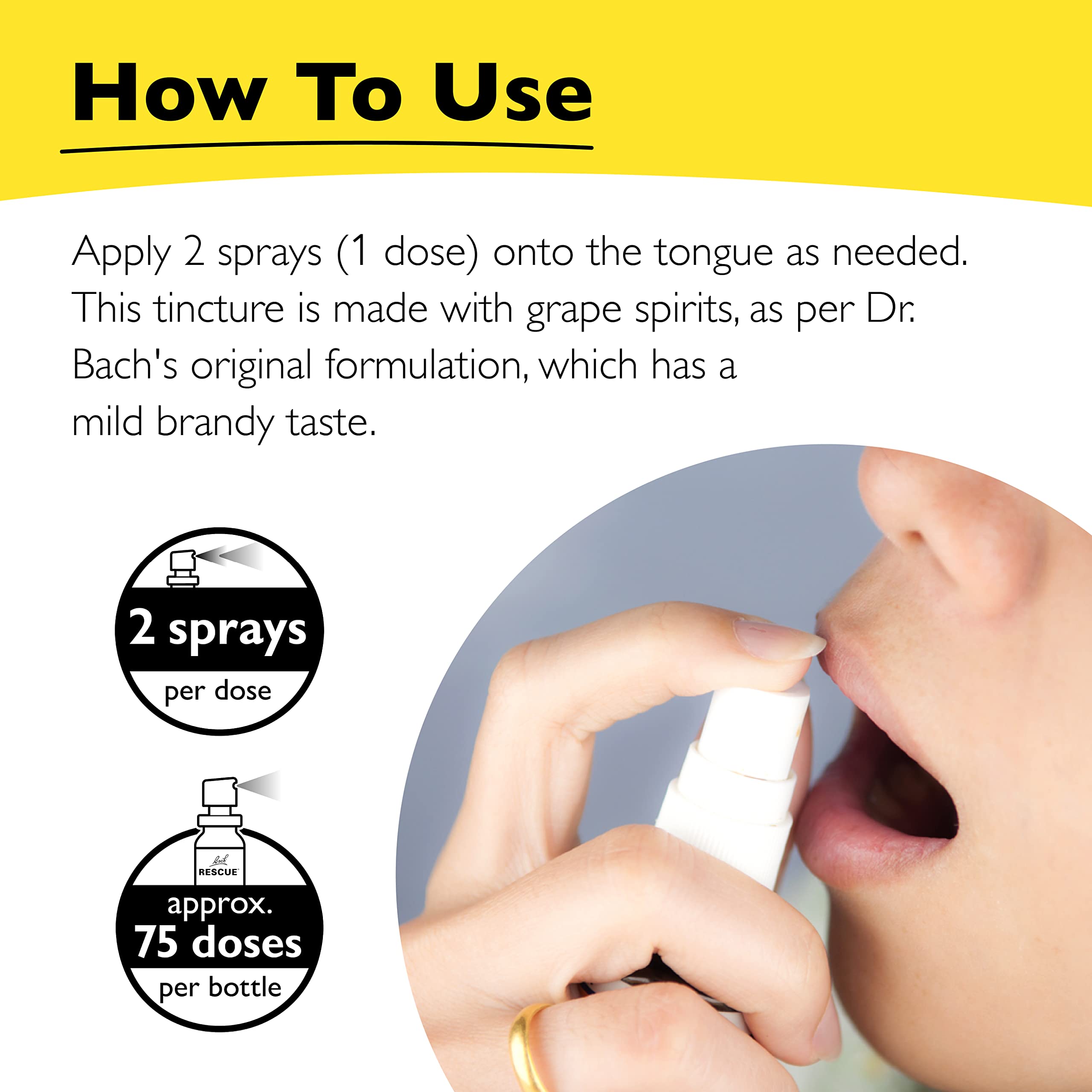 How To Use

Apply 2 sprays (1 dose) onto the tongue as needed. This tincture is made with grape spirits, as per Dr. Bach's original formulation, which has a mild brandy taste.

2 sprays
per dose

Bach
RESCUE
approx.
75 doses
per bottle