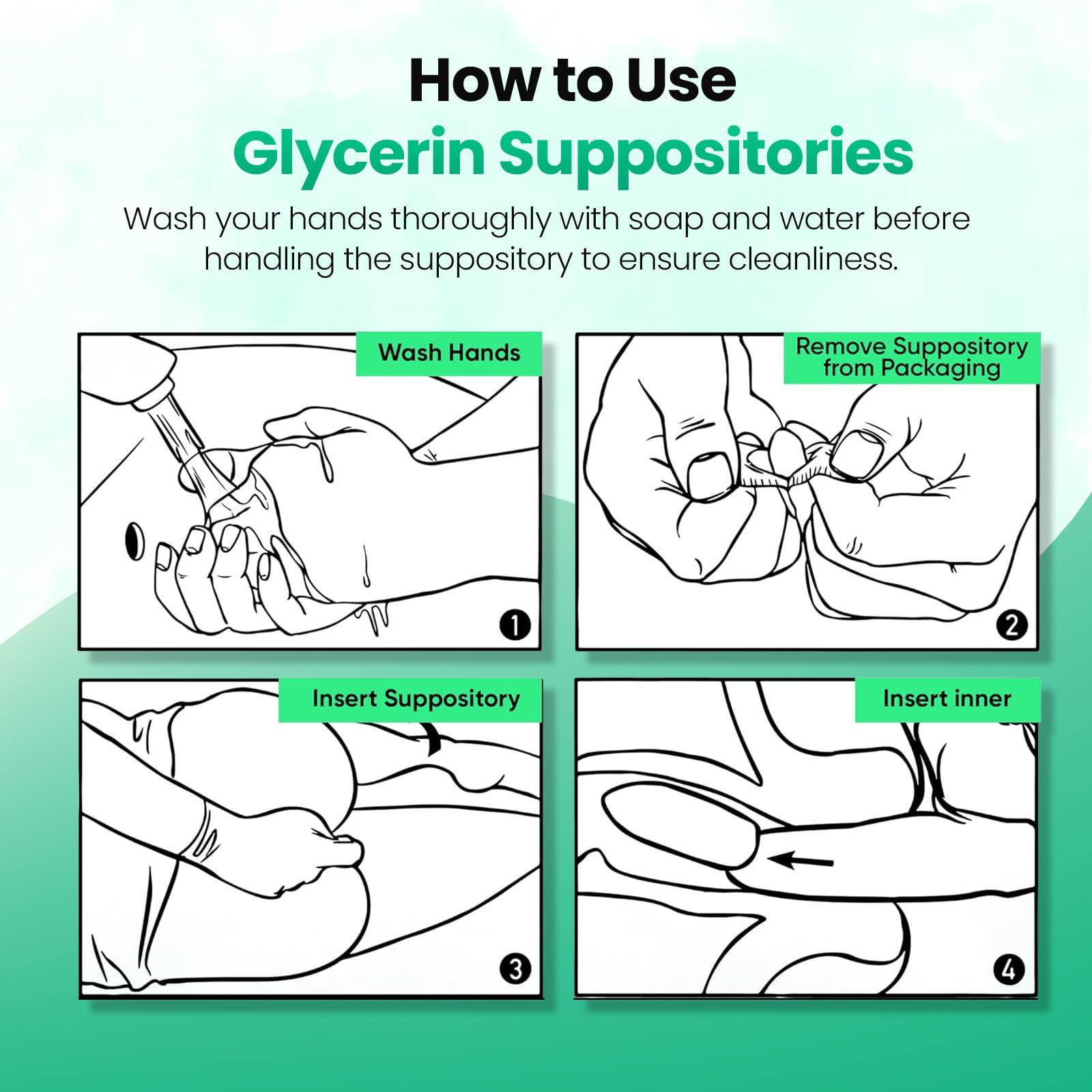 How to Use
Glycerin Suppositories

Wash your hands thoroughly with soap and water before handling the suppository to ensure cleanliness.

Wash Hands
1

Remove Suppository from Packaging
2

Insert Suppository
3

Insert inner
4