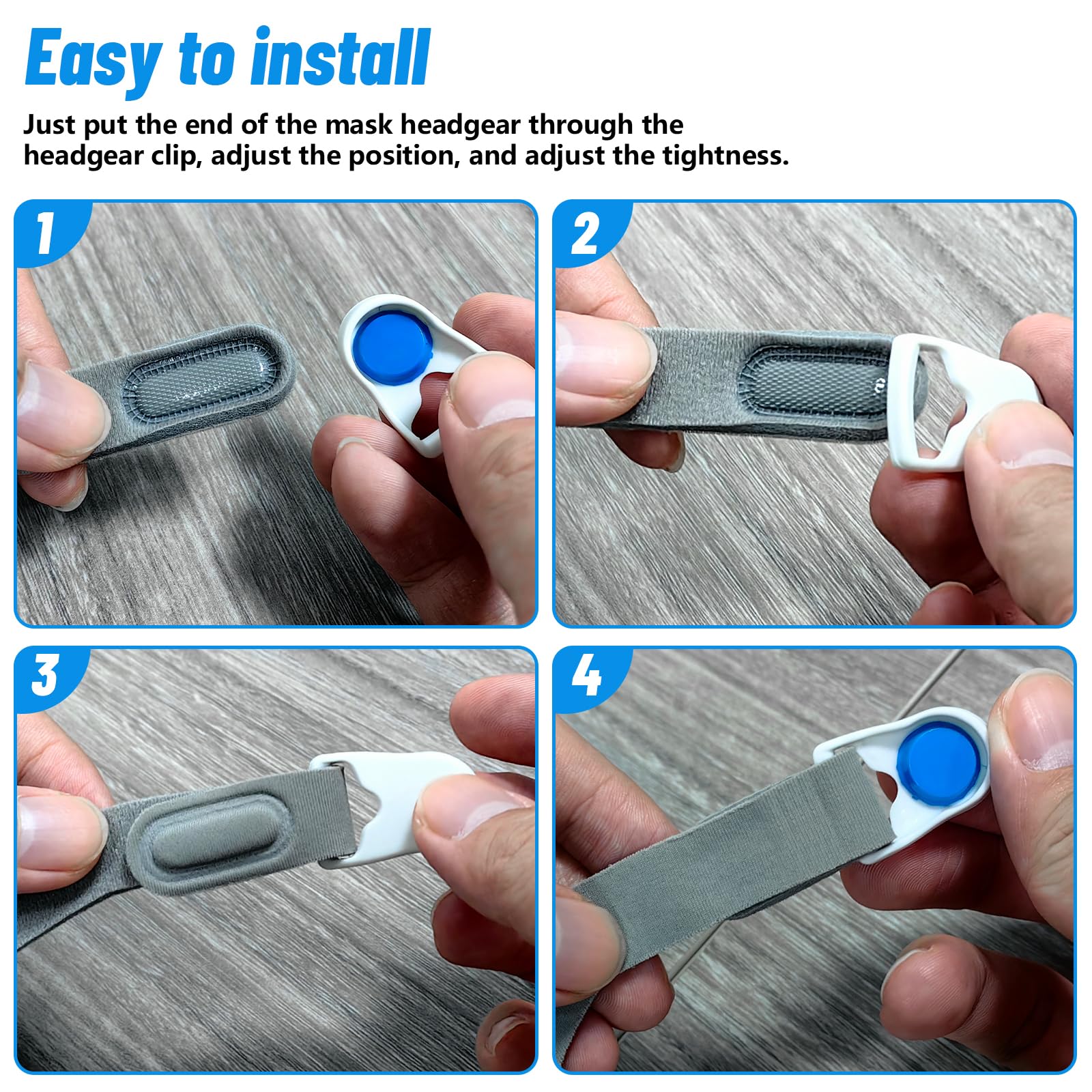 Easy to install

Just put the end of the mask headgear through the headgear clip, adjust the position, and adjust the tightness.

1

2

3

4